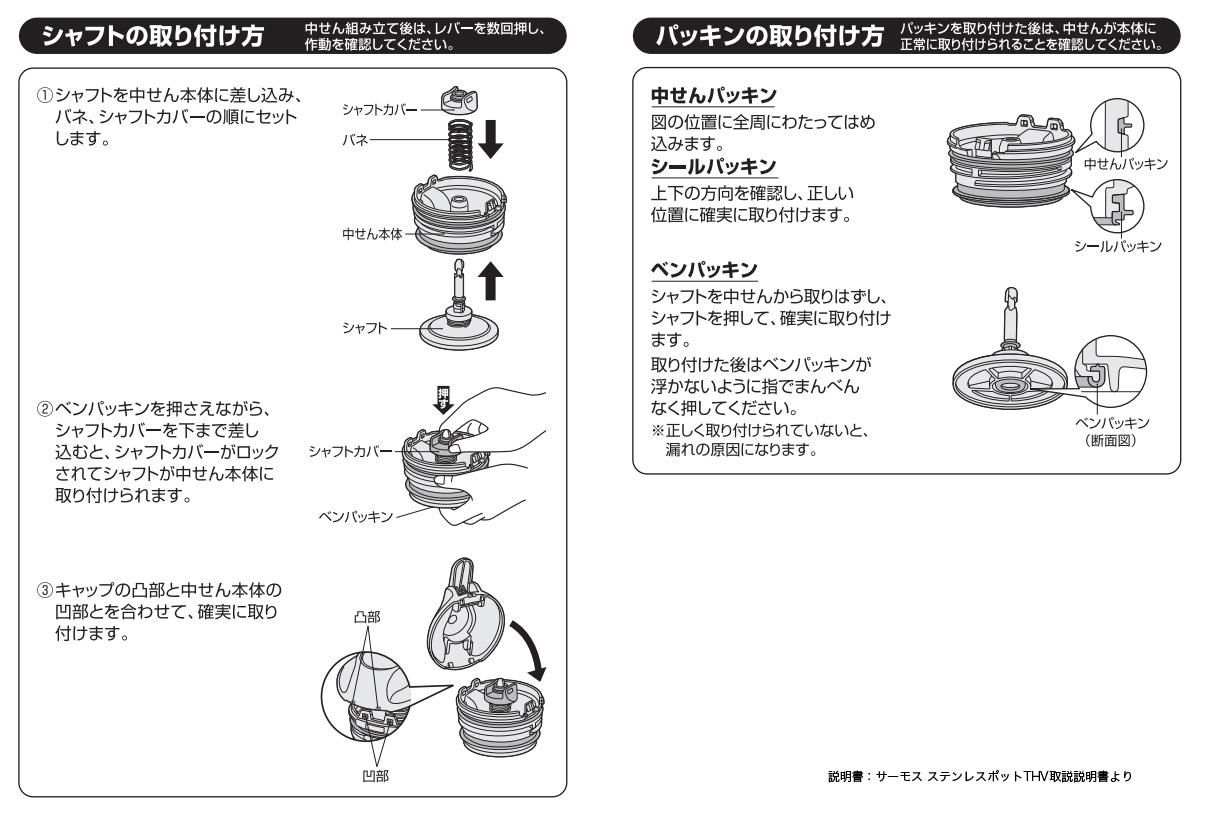 シャフトの取り付け方　中せん組み立て後は、レバーを数回押し、作動を確認してください。

①シャフトを中せん本体に差し込み、バネ、シャフトカバーの順にセットします。

シャフトカバー
バネ
中せん本体
シャフト

②ベンパッキンを押さえながら、シャフトカバーを下まで差し込むと、シャフトカバーがロックされてシャフトが中せん本体に取り付けられます。

押す
シャフトカバー
ベンパッキン

③キャップの凸部と中せん本体の凹部とを合わせて、確実に取り付けます。

凸部
凹部

パッキンの取り付け方　パッキンを取り付けた後は、中せんが本体に正常に取り付けられることを確認してください。

中せんパッキン
図の位置に全周にわたってはめ込みます。

シールパッキン
上下の方向を確認し、正しい位置に確実に取り付けます。

中せんパッキン
シールパッキン

ベンパッキン
シャフトを中せんから取りはずし、シャフトを押して、確実に取り付けます。
取り付けた後はベンパッキンが浮かないように指でまんべんなく押してください。
※正しく取り付けられていないと、漏れの原因になります。

ベンパッキン
（断面図）

説明書：サーモス ステンレスポットTHV取説説明書より