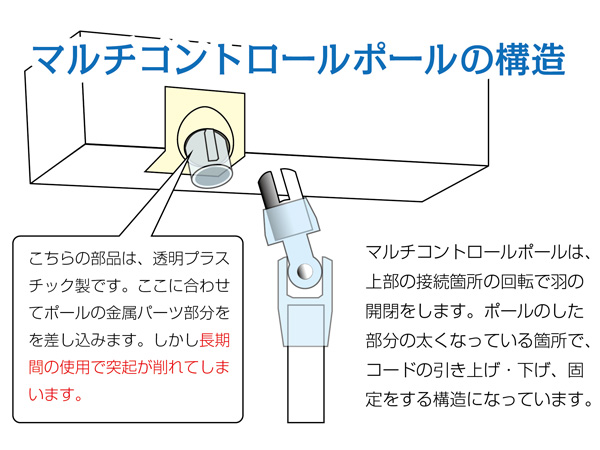 マルチコントロールポールの構造

こちらの部品は、透明プラスチック製です。ここに合わせてポールの金属パーツ部分をを差し込みます。しかし長期間の使用で突起が削れてしまいます。

マルチコントロールポールは、上部の接続箇所の回転で羽の開閉をします。ポールのした部分の太くなっている箇所で、コードの引き上げ・下げ、固定をする構造になっています。