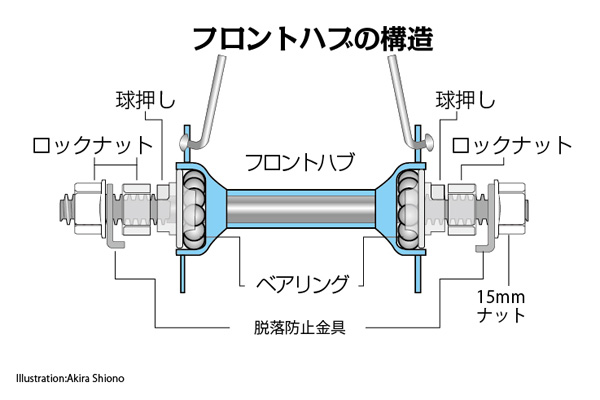 フロントハブの構造

球押し

球押し

ロックナット

ロックナット

フロントハブ

ベアリング

15mm
ナット

脱落防止金具

Illustration:Akira Shiono