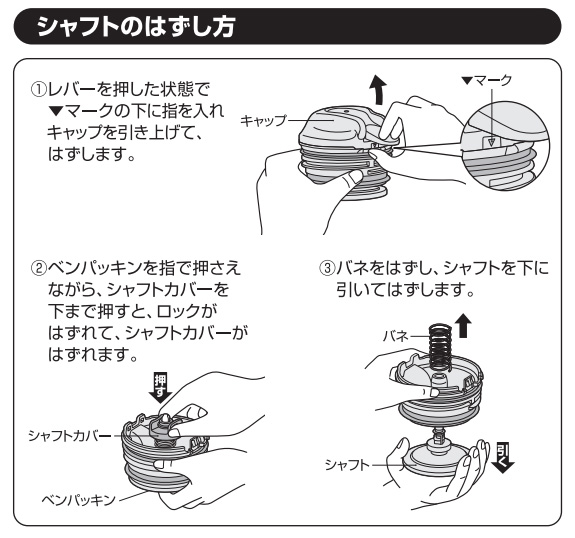 シャフトのはずし方

①レバーを押した状態で▼マークの下に指を入れキャップを引き上げて、はずします。

キャップ

▼マーク

②ベンパッキンを指で押さえながら、シャフトカバーを下まで押すと、ロックがはずれて、シャフトカバーがはずれます。

押す

シャフトカバー

ベンパッキン

③バネをはずし、シャフトを下に引いてはずします。

バネ

シャフト

引く