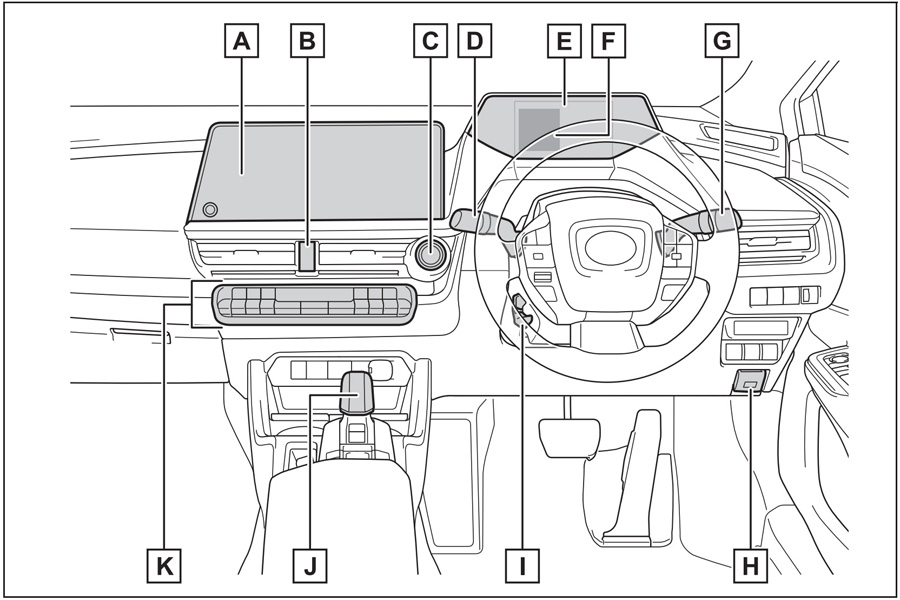 A B C D E F G

K J I H